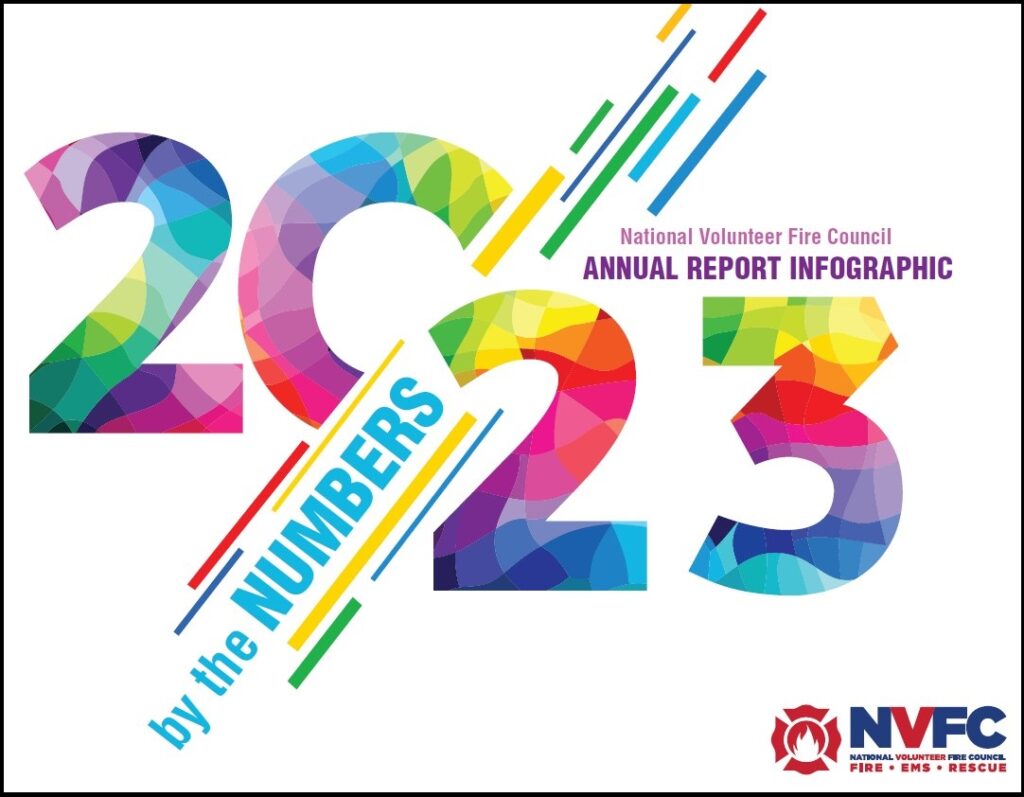 2023

National Volunteer Fire Council
ANNUAL REPORT INFOGRAPHIC

by the NUMBERS

NVFC
NATIONAL VOLUNTEER FIRE COUNCIL
FIRE • EMS • RESCUE