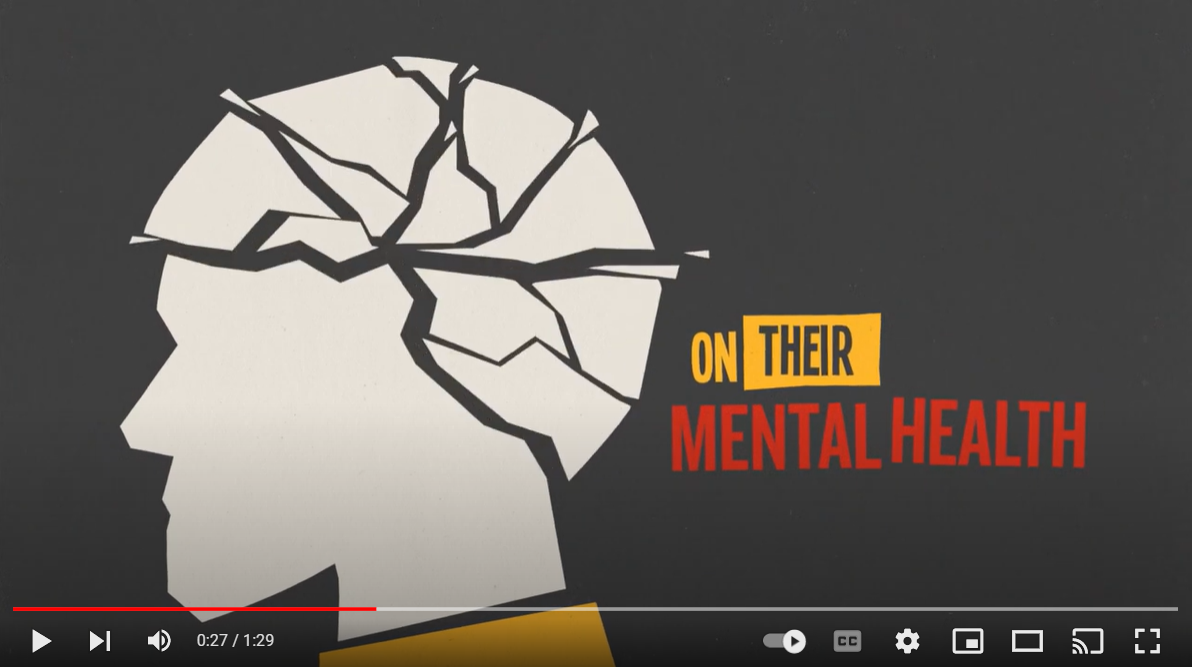 ON THEIR
MENTAL HEALTH

0:27 / 1:29

CC